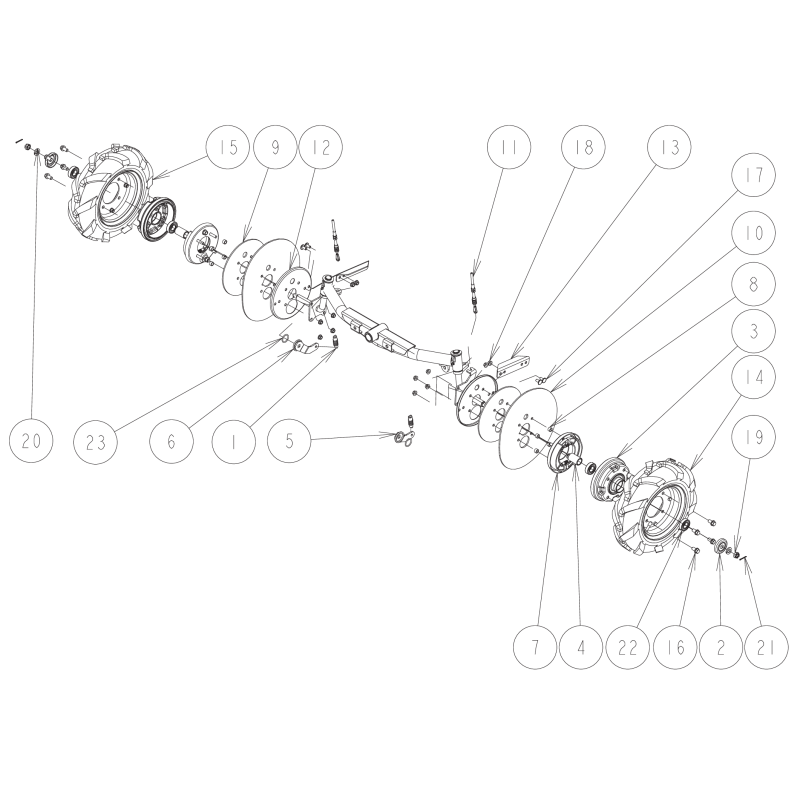 15
9
12
11
18
13
17
10
8
3
14
19
20
23
6
1
5
7
4
22
16
2
21