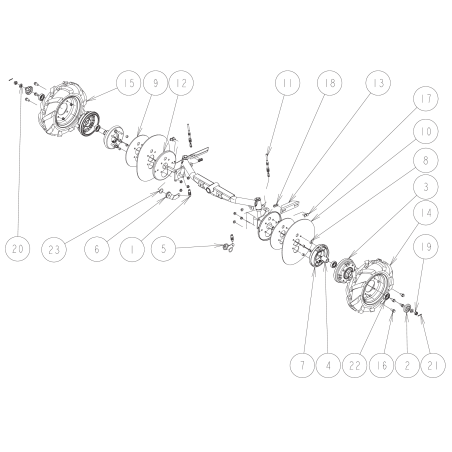 15 9 12 11 18 13 17 10 8 3 14 19 20 23 6 1 5 7 4 22 16 2 21