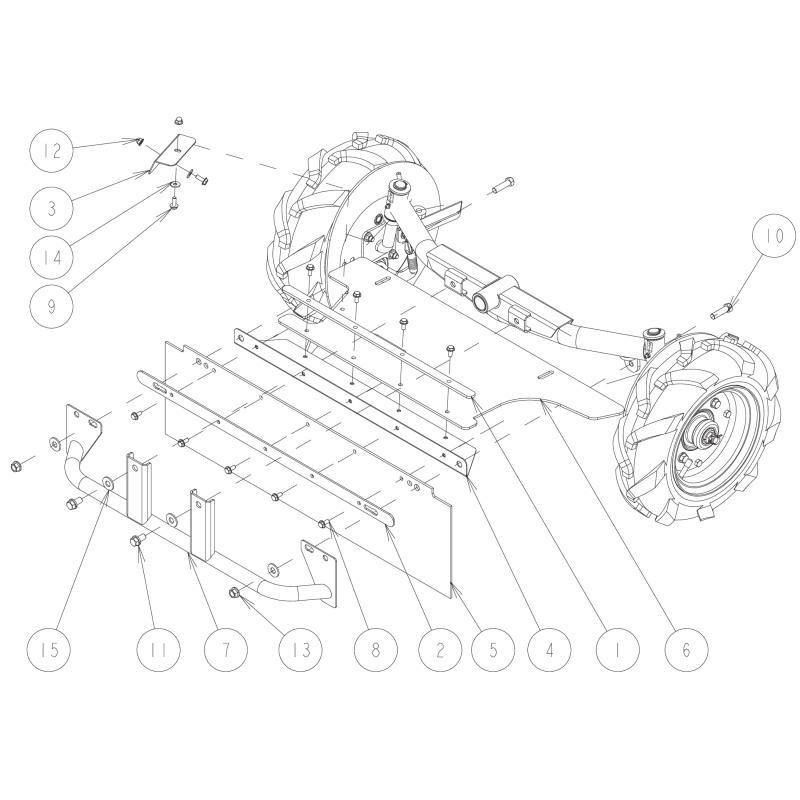 12
3
14
9
10
15
11
7
13
8
2
5
4
1
6