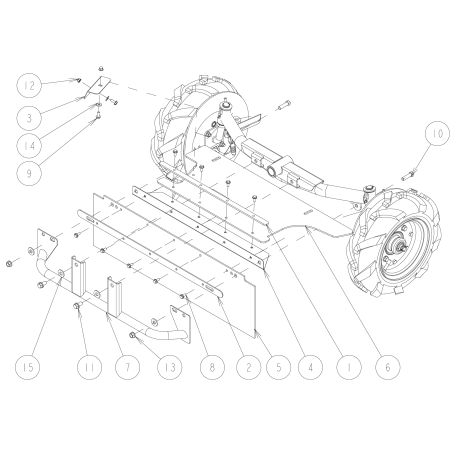 12
3
14
9
10
15
11
7
13
8
2
5
4
1
6