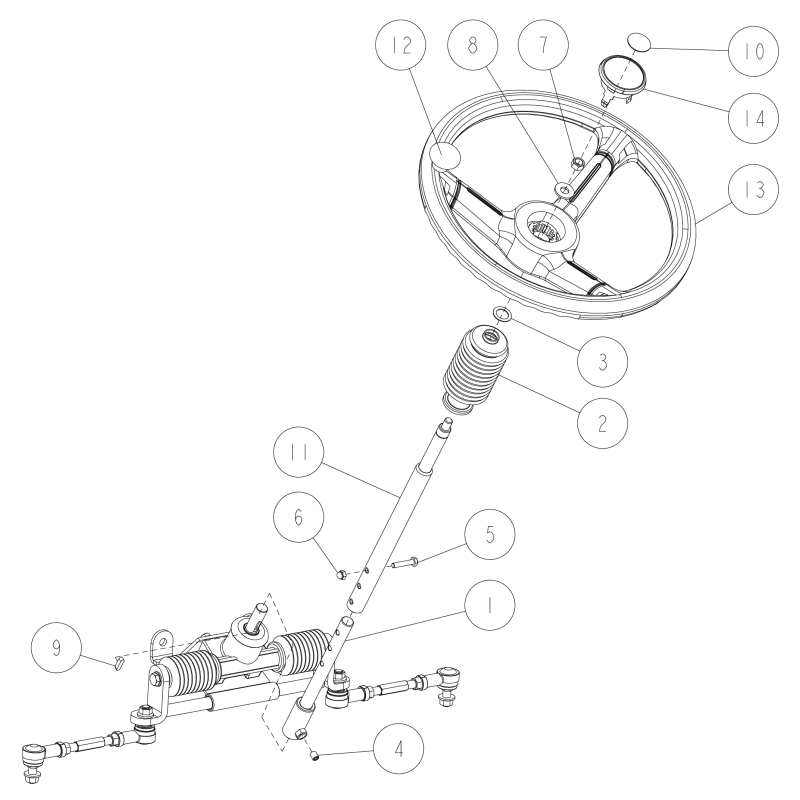 12
8
7
10
14
13
3
2
11
6
5
1
9
4