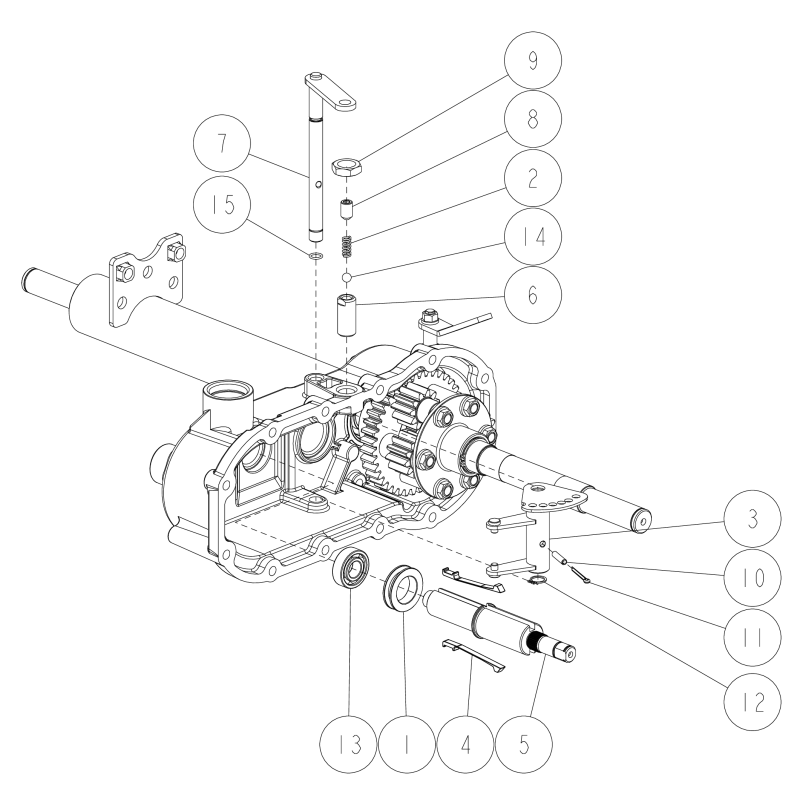 9
8
7
2
15
14
6
3
10
11
12
13
1
4
5