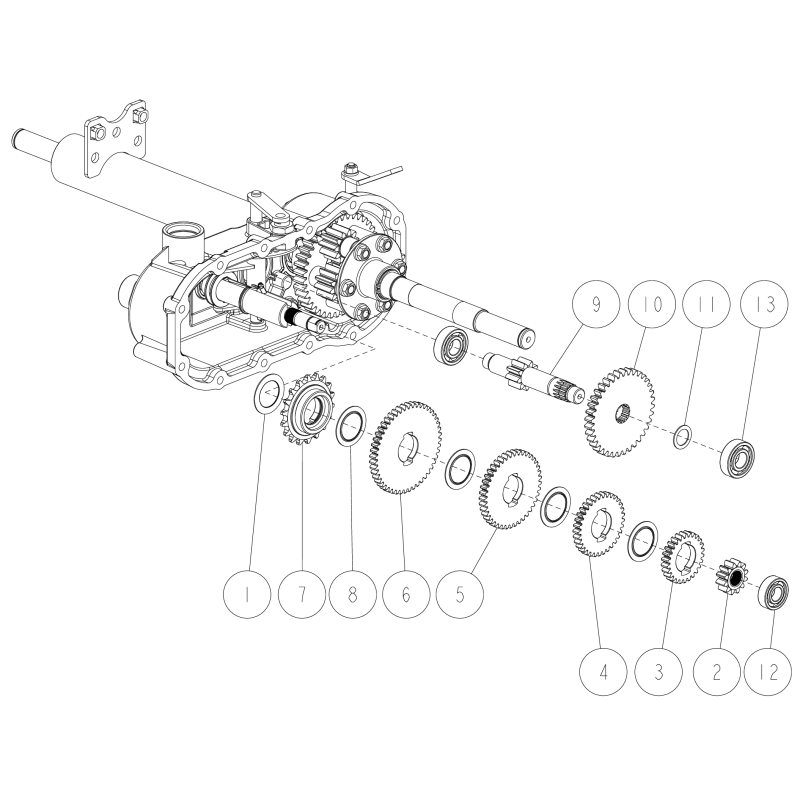 9
10
11
13
1
7
8
6
5
4
3
2
12