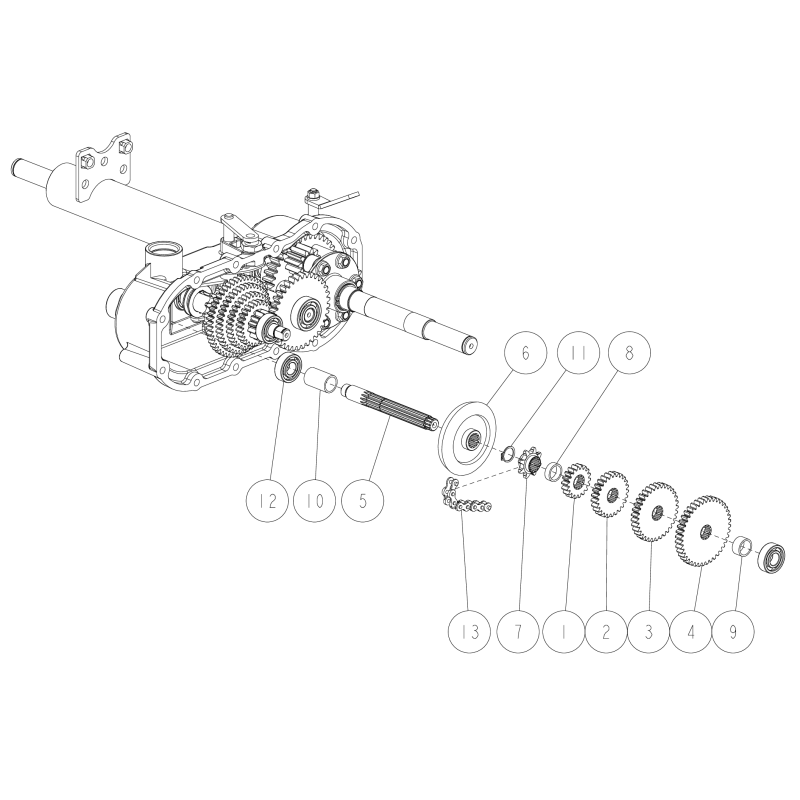 6
11
8
12
10
5
13
7
1
2
3
4
9