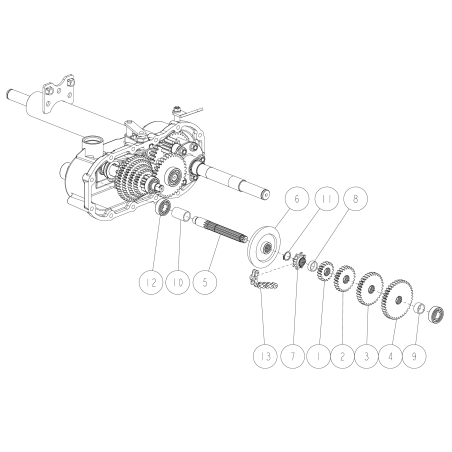 6
11
8
12
10
5
13
7
1
2
3
4
9