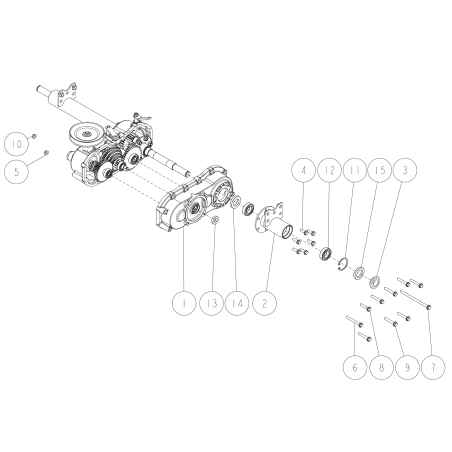 10
5
4
12
11
15
3
1
13
14
2
6
8
9
7