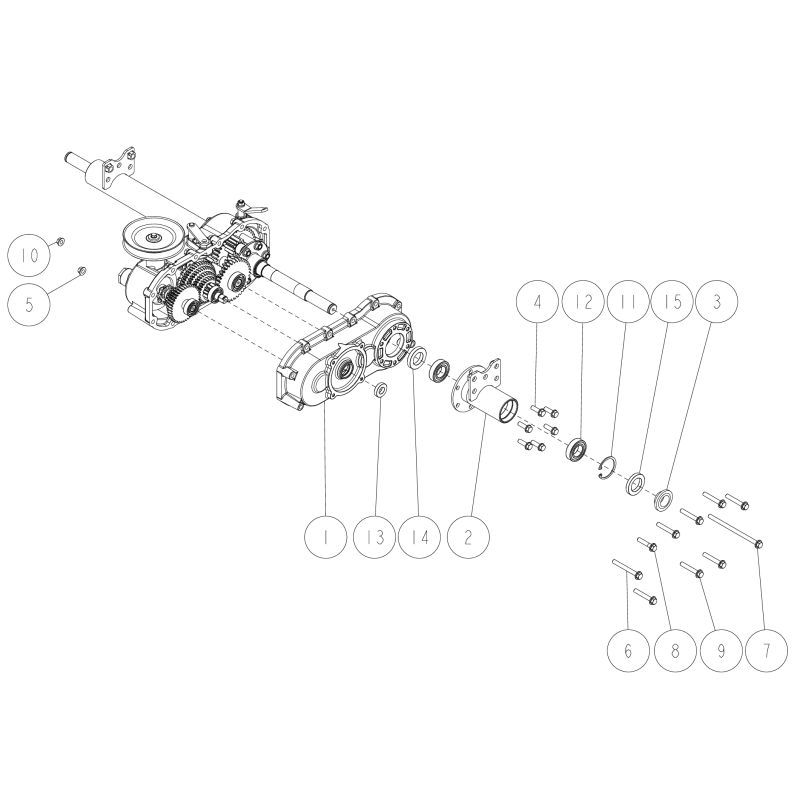 10
5
4
12
11
15
3
1
13
14
2
6
8
9
7