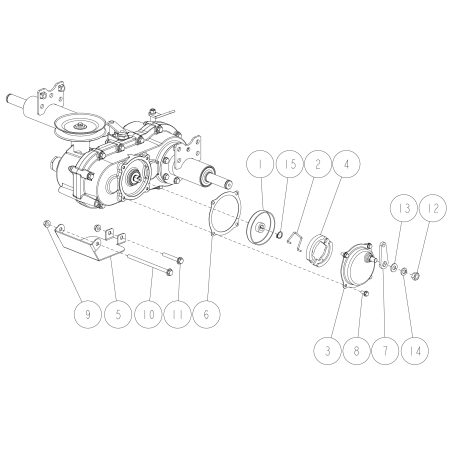 1
15
2
4
13
12
9
5
10
11
6
3
8
7
14