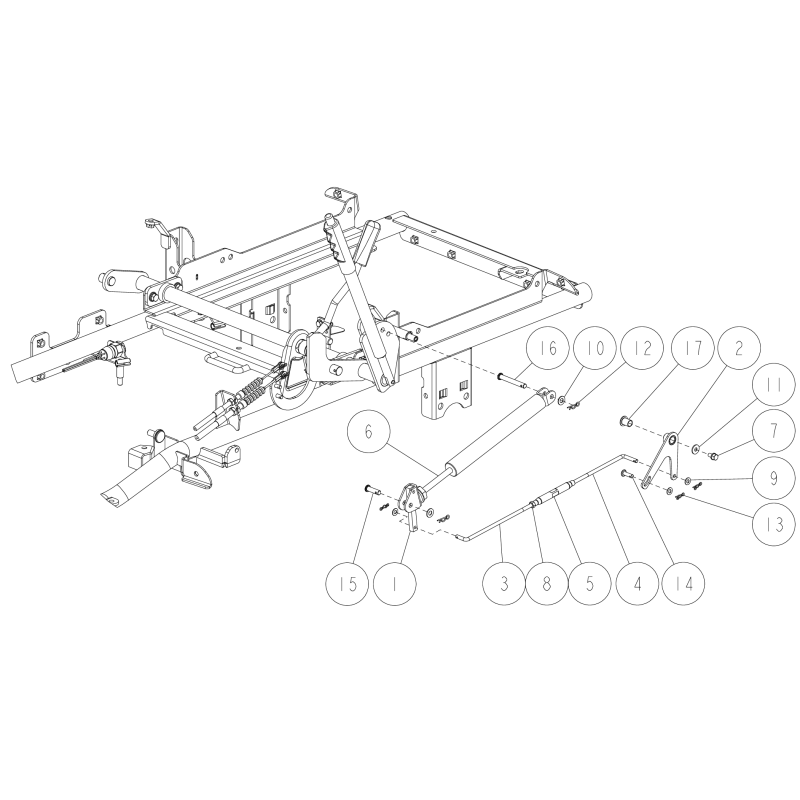 16
10
12
17
2
11
7
6
9
13
15
1
3
8
5
4
14