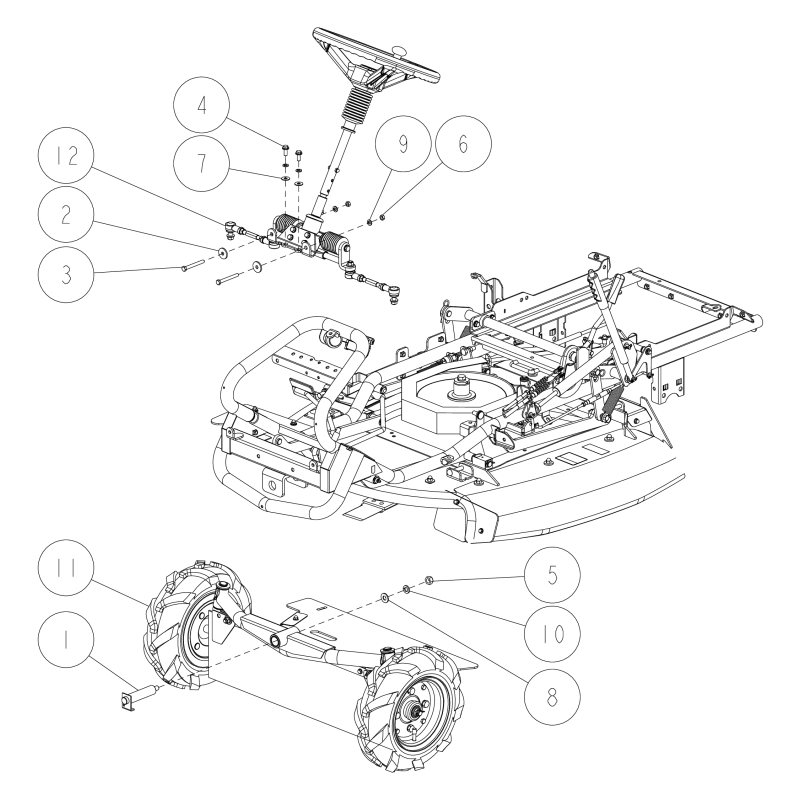 4
7
12
2
3
9
6
11
1
5
10
8