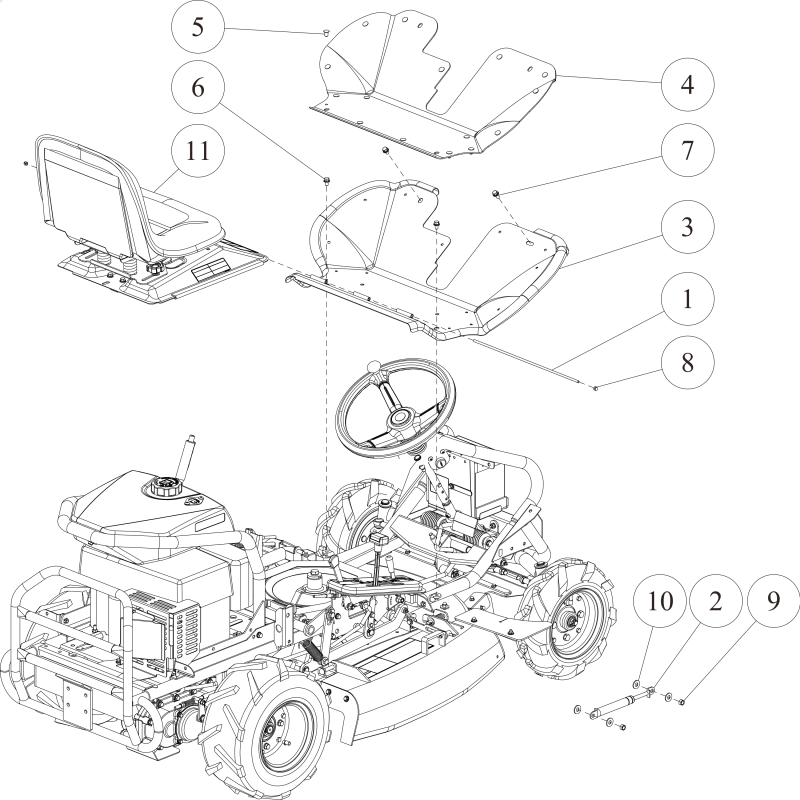 5
4
6
11
7
3
1
8
10
2
9