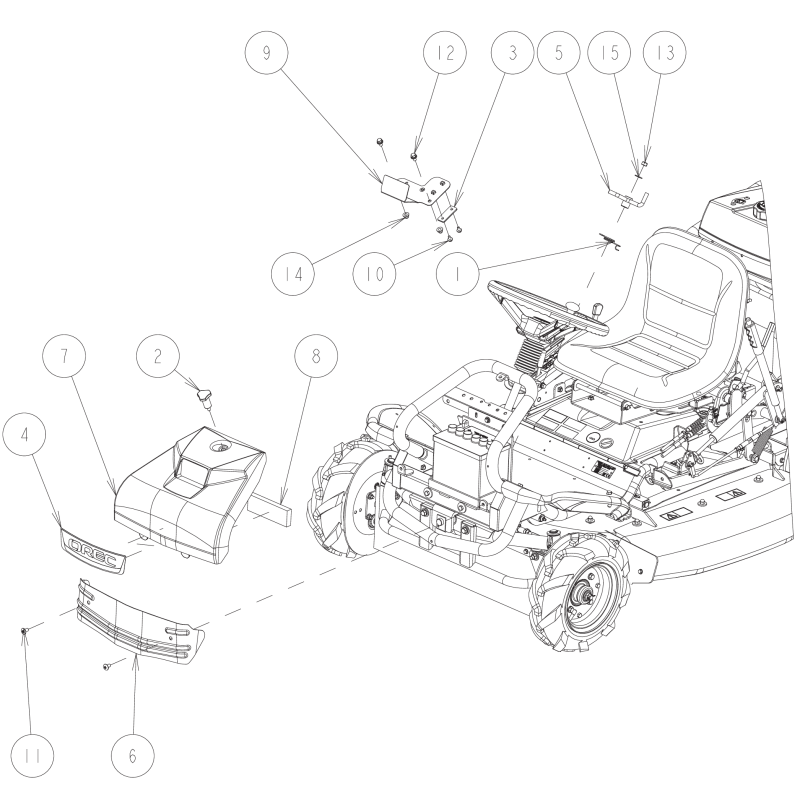 9
12
3
5
15
13
14
10
1
7
2
8
4
OREC
11
6