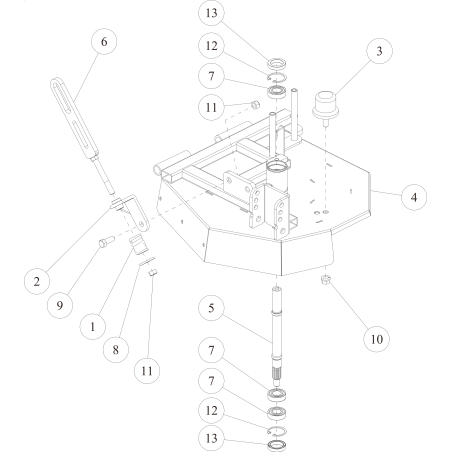 13
12
7
11
6
3
4
2
9
1
8
11
5
10
7
7
12
13