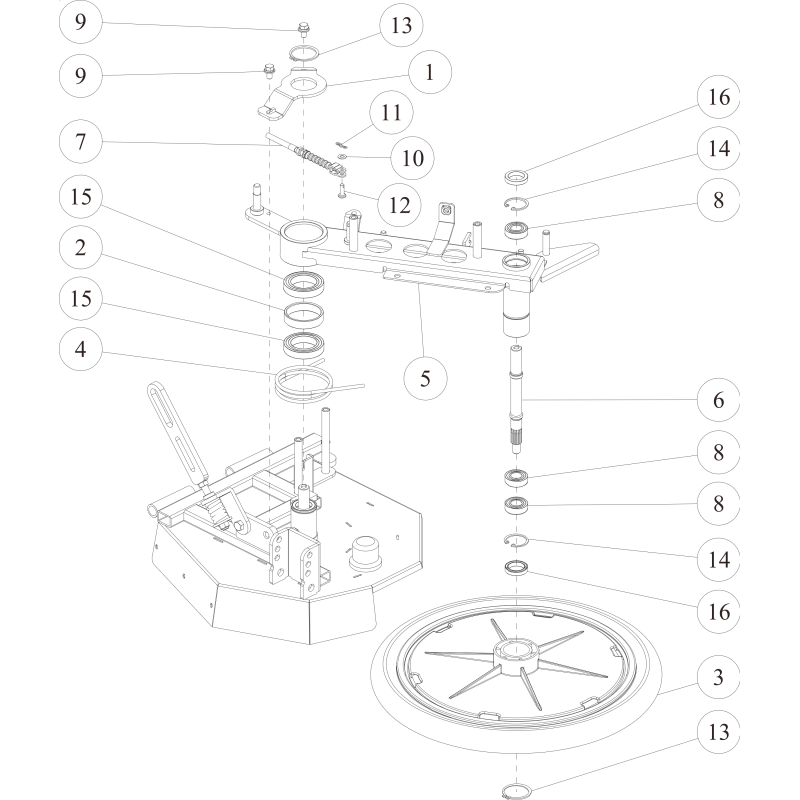 9
13
9
1
11
7
10
12
15
2
15
4
5
16
14
8
6
8
8
14
16
3
13