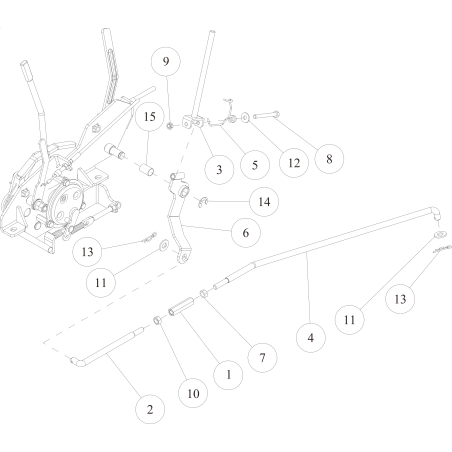 9
15
3
5
12
8
14
6
13
11
13
11
4
7
1
10
2