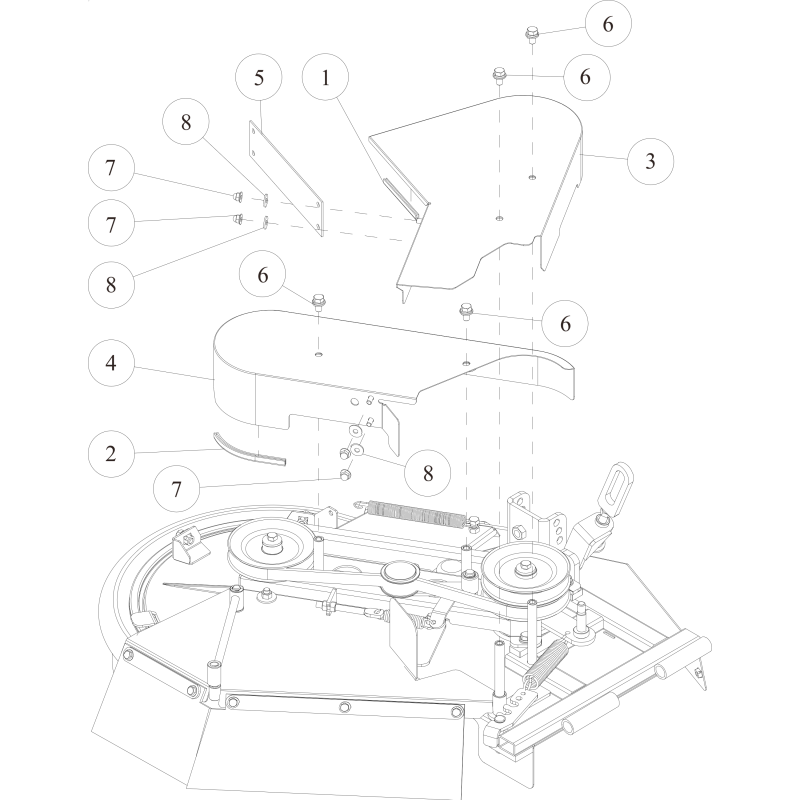 6
6
5
1
8
3
7
7
8
6
6
4
2
8
7