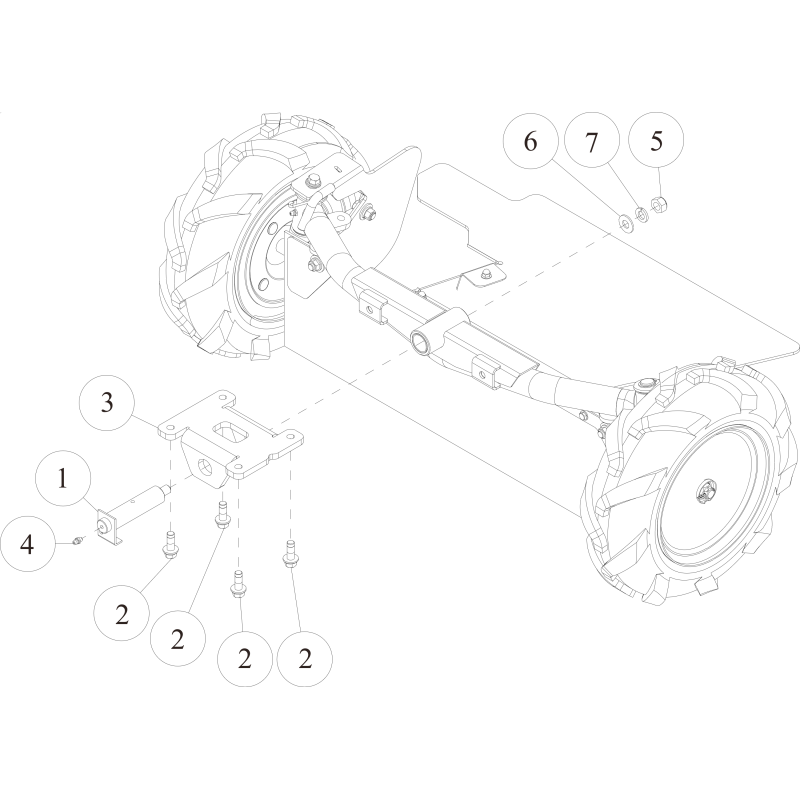 6
7
5
3
1
4
2
2
2
2