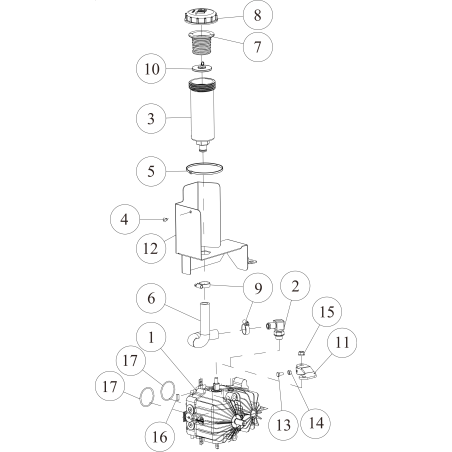 8
7
10
3
5
4
12
6
9
2
15
11
1
17
17
16
13
14