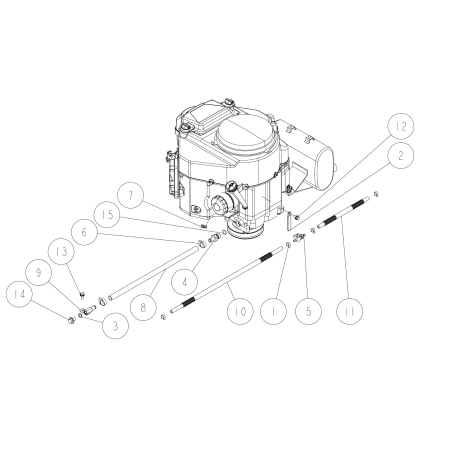 12
2
7
15
6
13
9
14
4
8
3
10
1
5
11