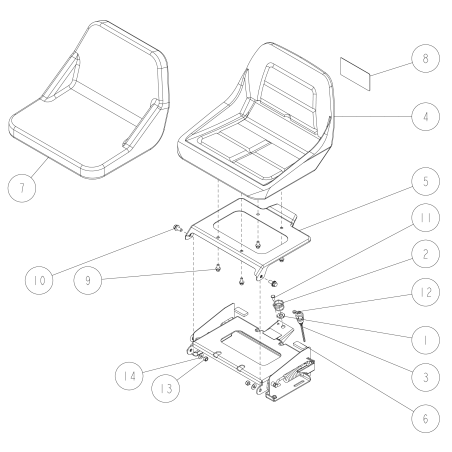 8
4
7
5
11
2
10
9
12
1
3
14
13
6