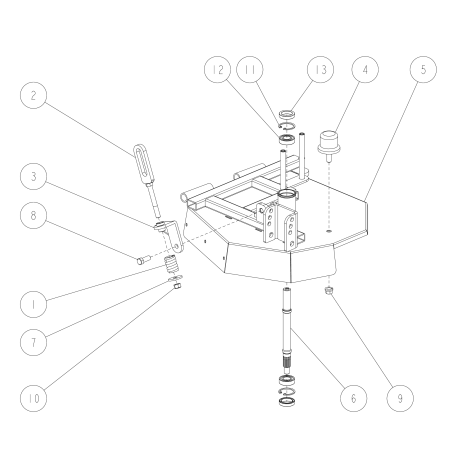 12
11
13
4
5
2
3
8
1
7
10
6
9