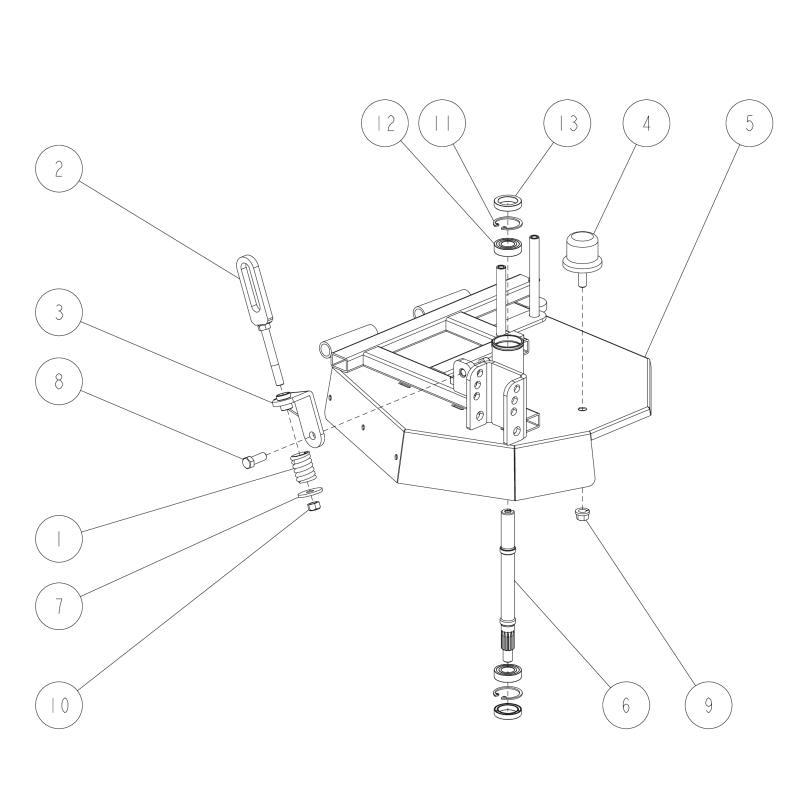 12
11
13
4
5
2
3
8
1
7
10
6
9