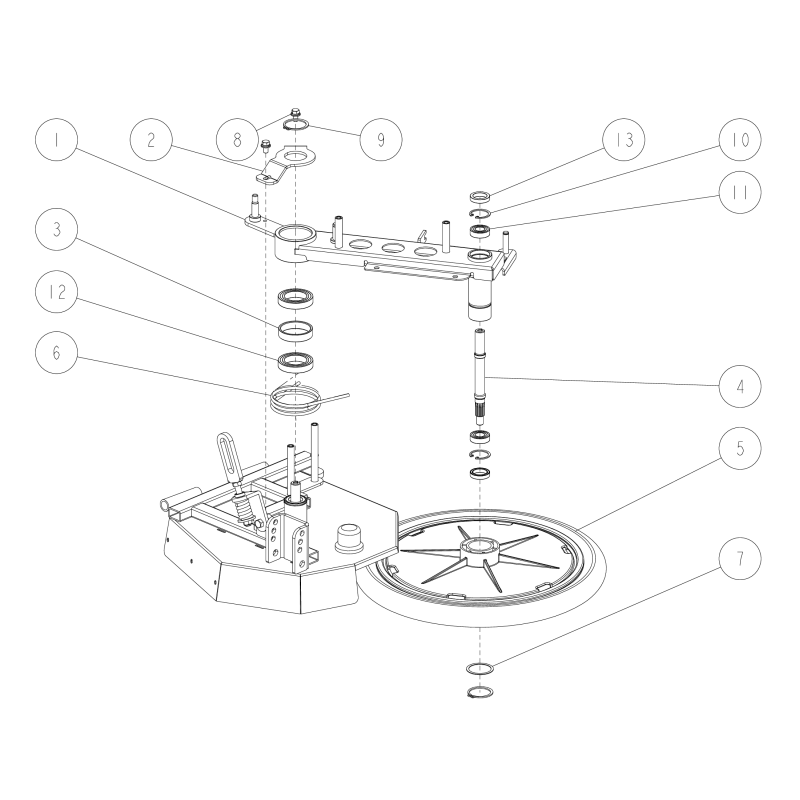 1
2
8
9
13
10
11
3
12
6
4
5
7