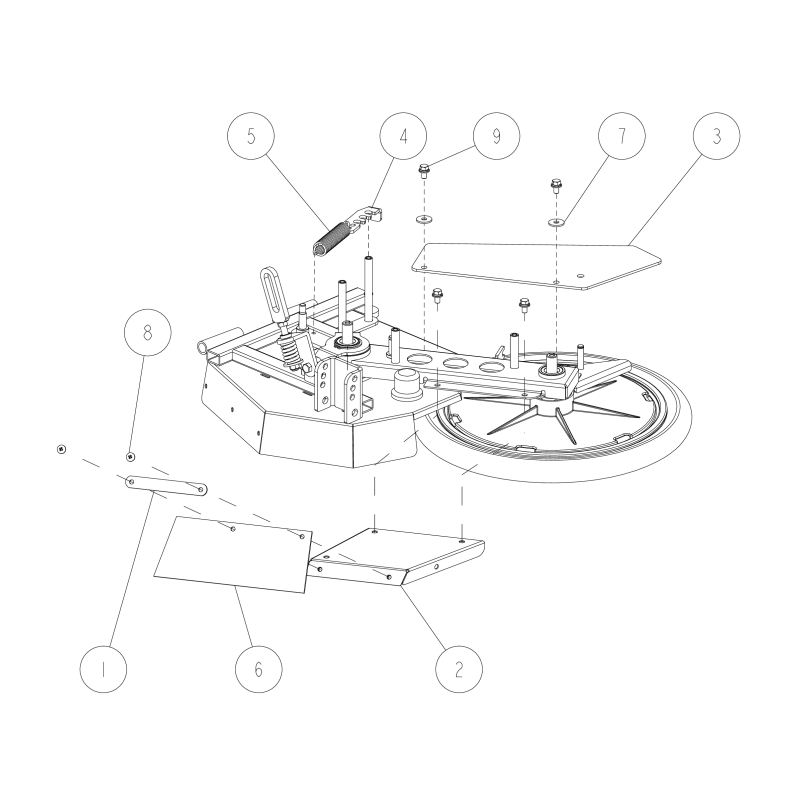 5
4
9
7
3
8
1
6
2