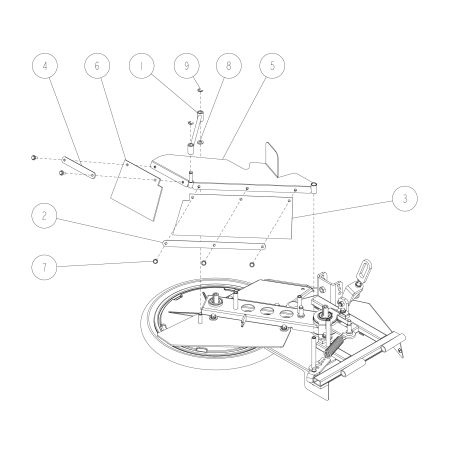 4
6
1
9
8
5
3
2
7