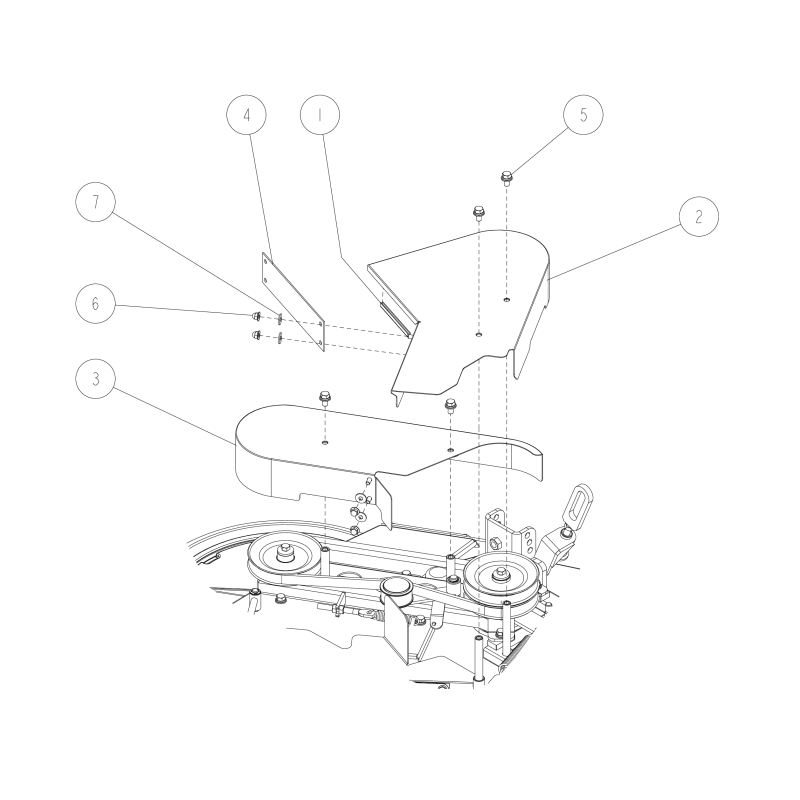 4
1
5
7
2
6
3