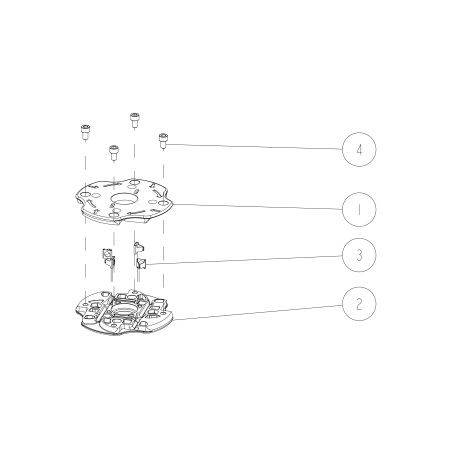 4
1
3
2