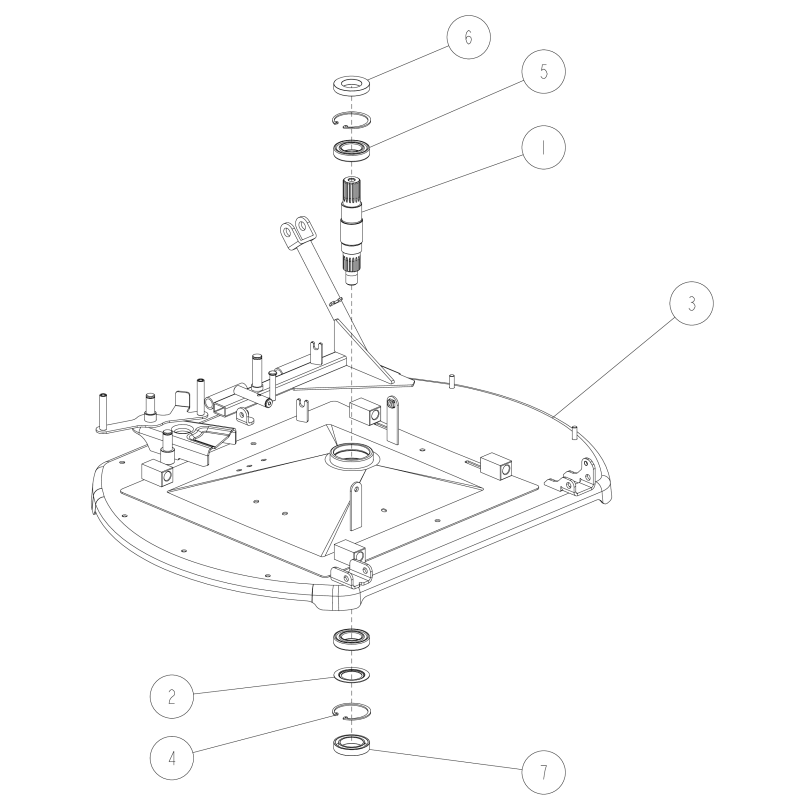 6
5
1
3
2
4
7