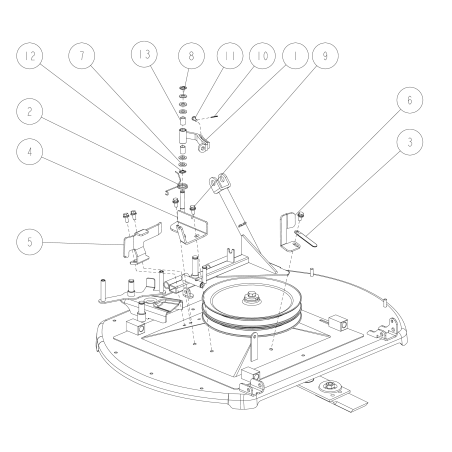 12
7
13
8
11
10
1
9
2
4
6
3
5