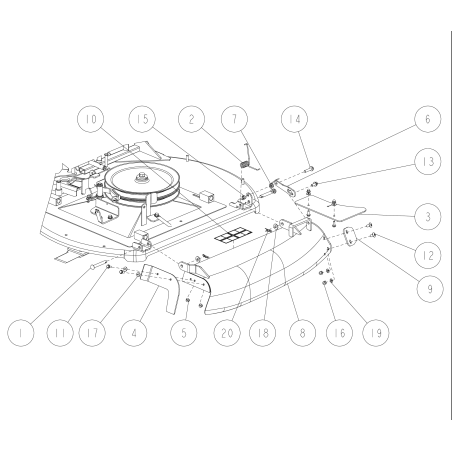 10
15
2
7
14
6
13
3
12
9
1
11
17
4
5
20
18
8
16
19