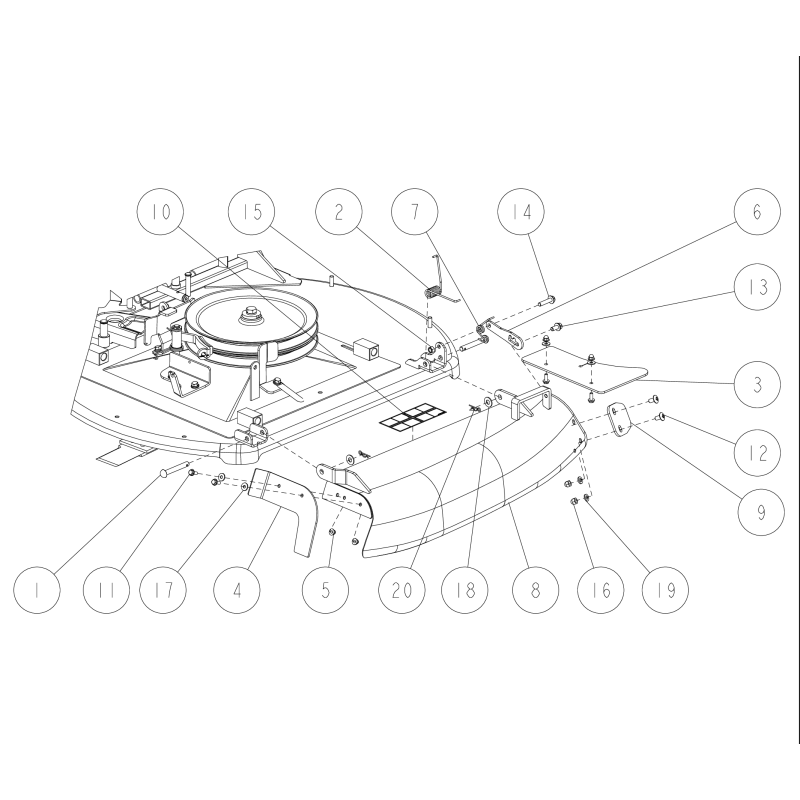 10
15
2
7
14
6
13
3
12
9
1
11
17
4
5
20
18
8
16
19