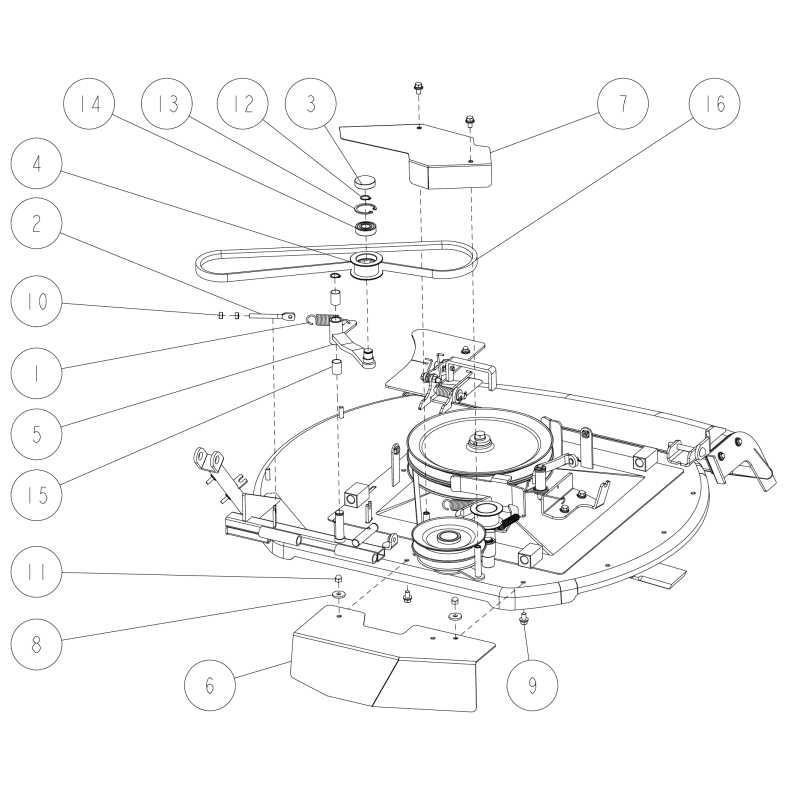 14
13
12
3
7
16
4
2
10
1
5
15
11
8
6
9