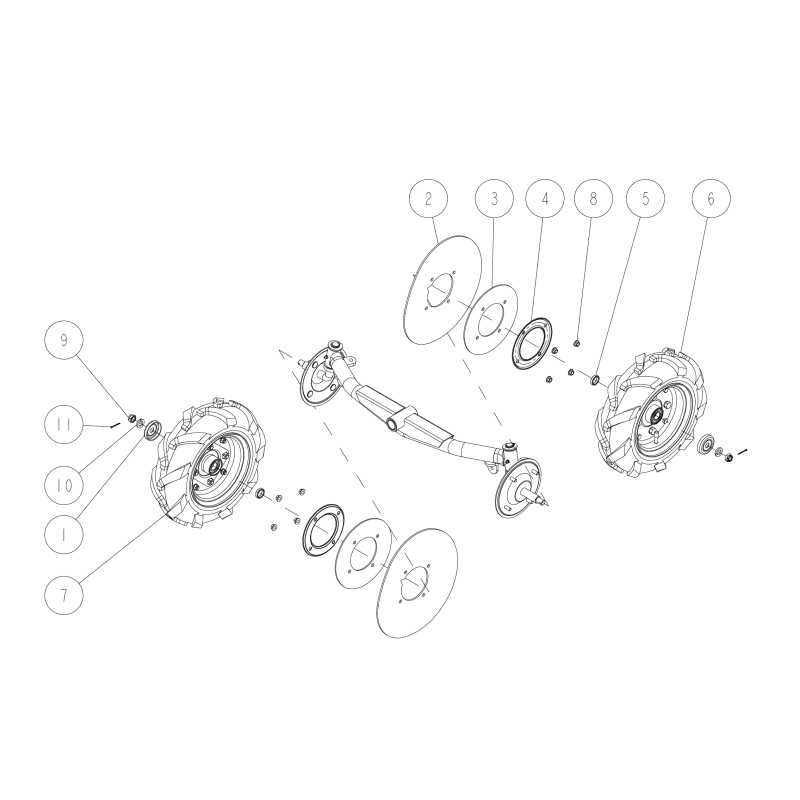 2
3
4
8
5
6
9
11
10
1
7