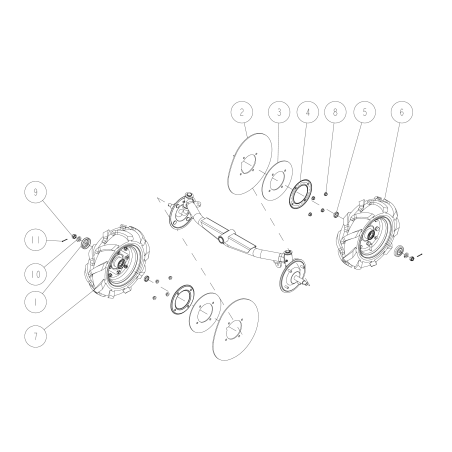 2
3
4
8
5
6
9
11
10
1
7