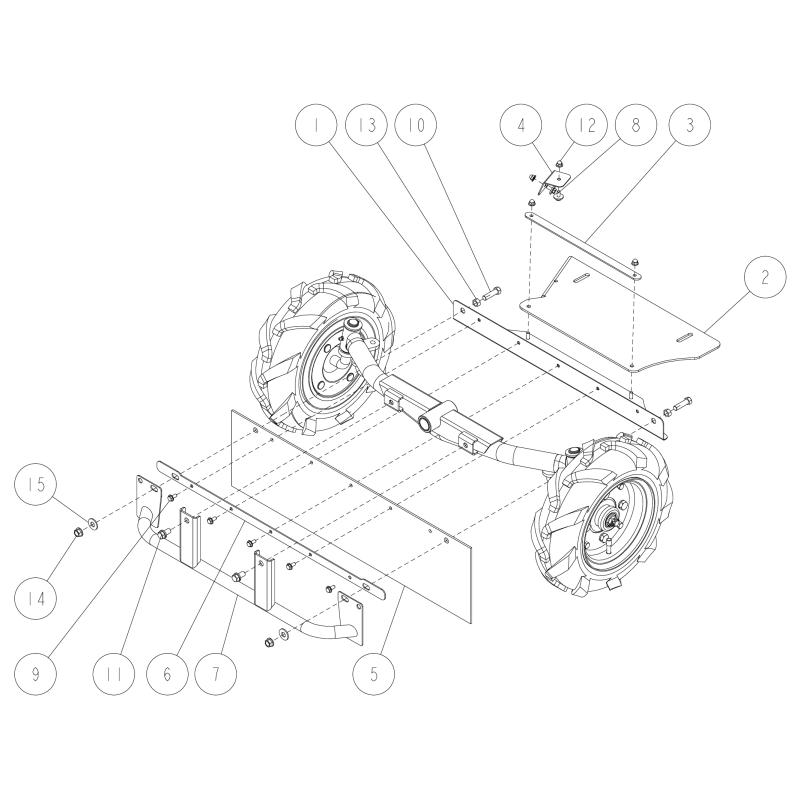 1
13
10
4
12
8
3
2
15
14
9
11
6
7
5