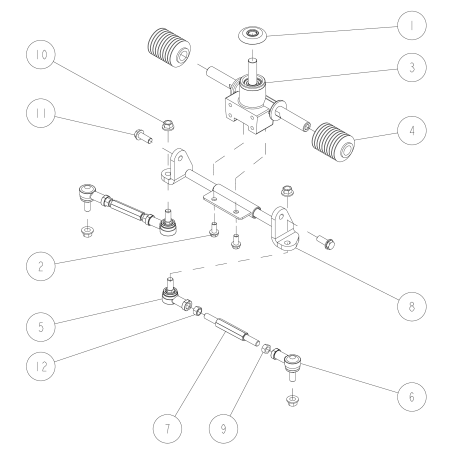 1
10
3
11
4
2
8
5
12
6
7
9