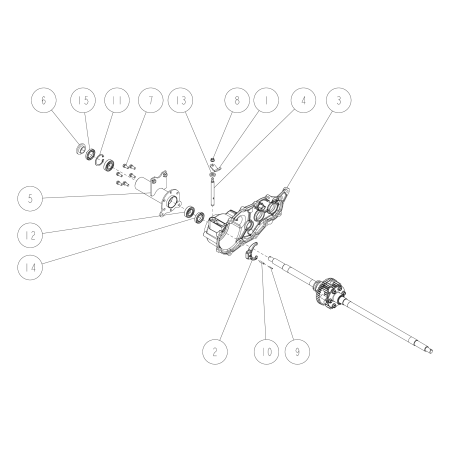 6
15
11
7
13
8
1
4
3
5
12
14
2
10
9