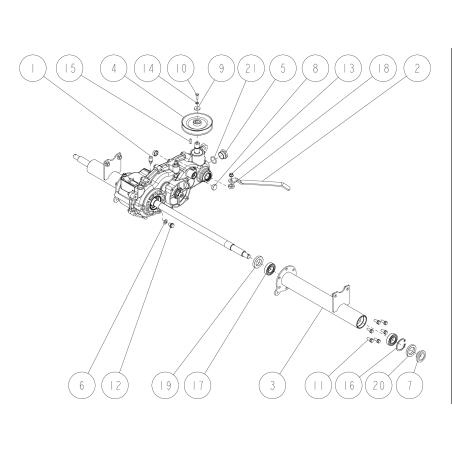 1 15 4 14 10 9 21 5 8 13 18 2

6 12 19 17 3 11 16 20 7