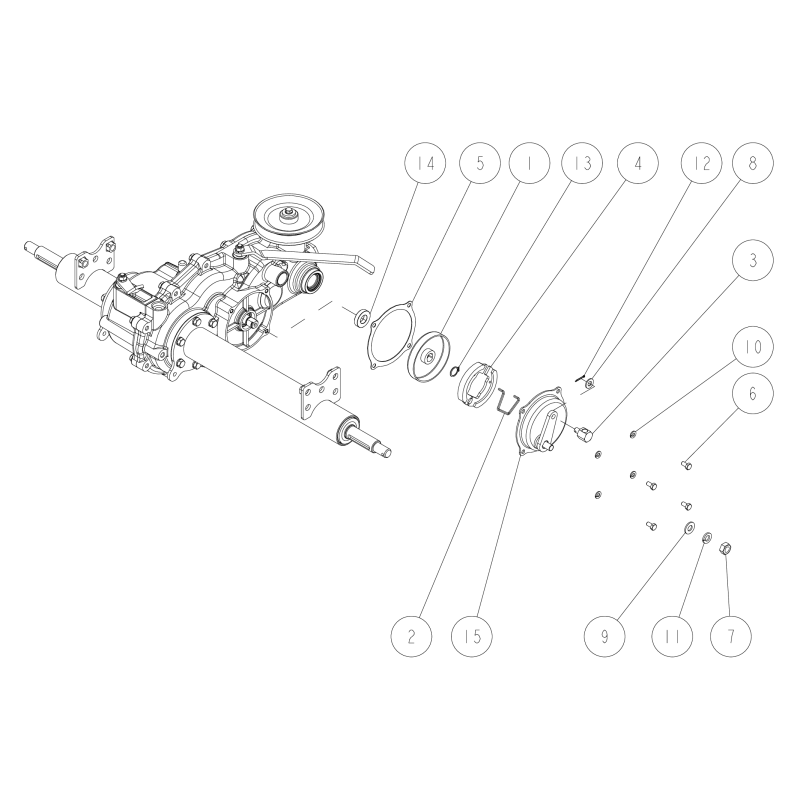 14
5
1
13
4
12
8
3
10
6
2
15
9
11
7