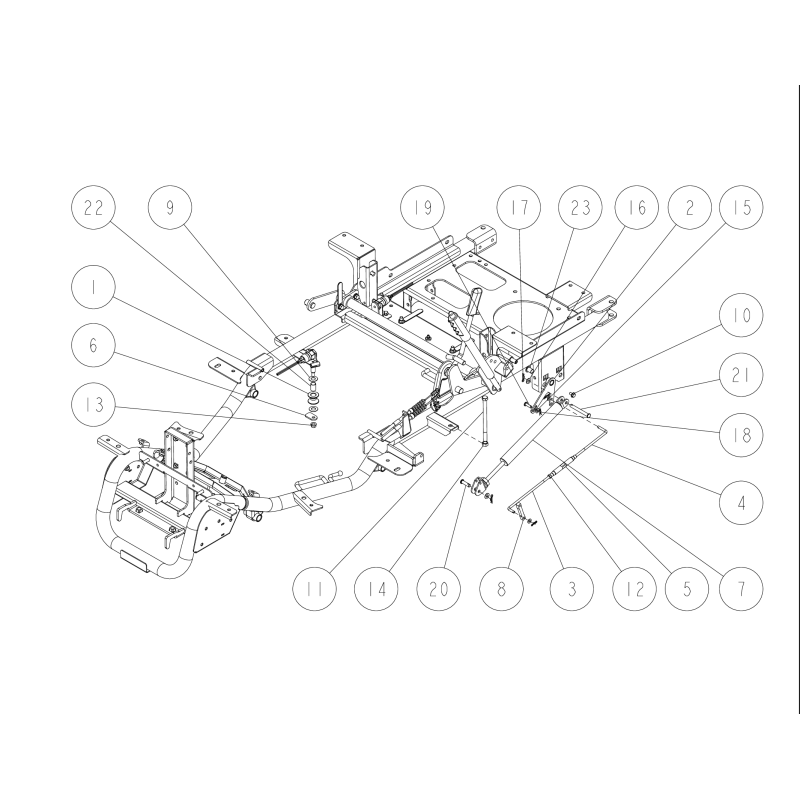 22
9
19
17
23
16
2
15
1
6
13
10
21
18
4
11
14
20
8
3
12
5
7