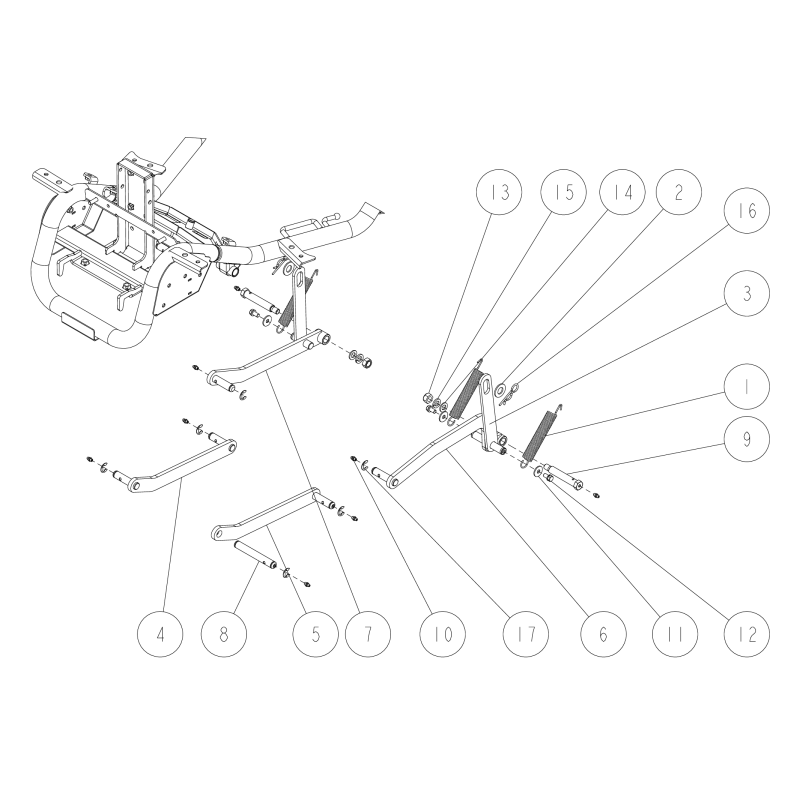 13
15
14
2
16
3
1
9
4
8
5
7
10
17
6
11
12