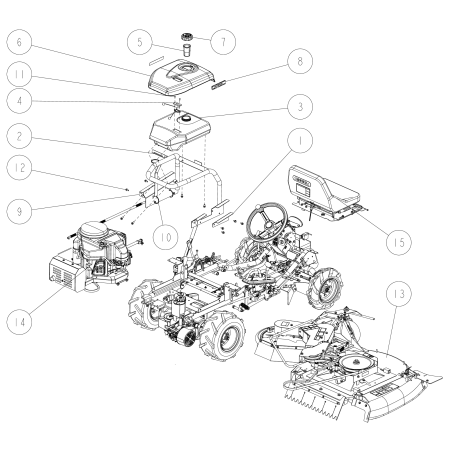 6
5
7
8
11
4
3
2
1
12
9
10
15
14
13