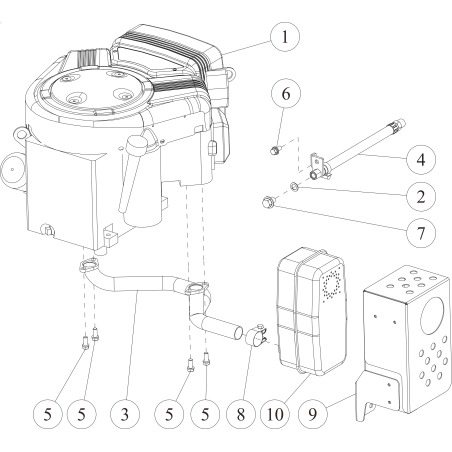 1
6
4
2
7
5
5
3
5
5
8
10
9