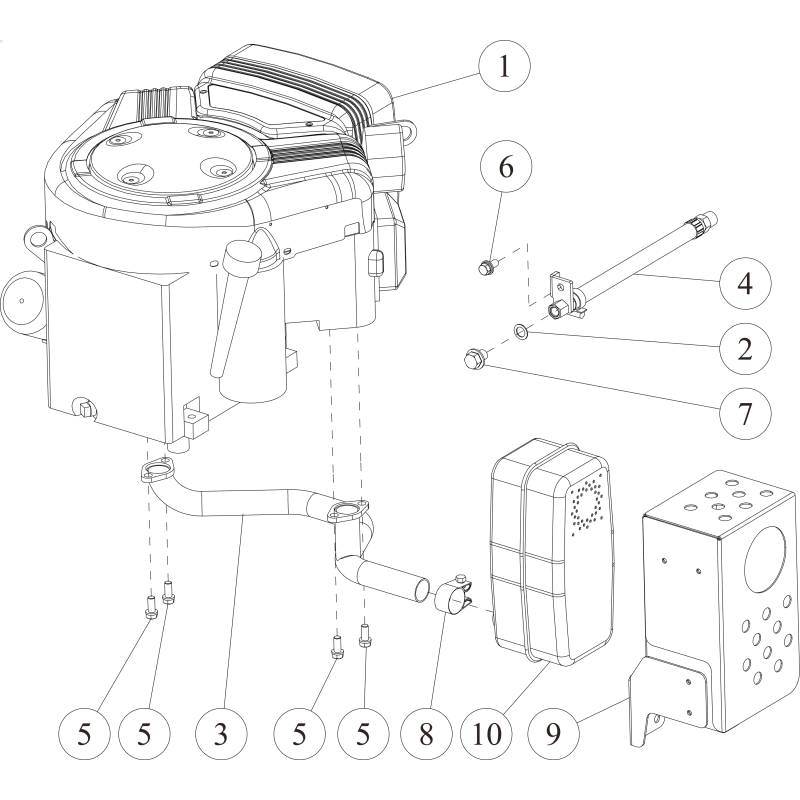 1
6
4
2
7
5
5
3
5
5
8
10
9