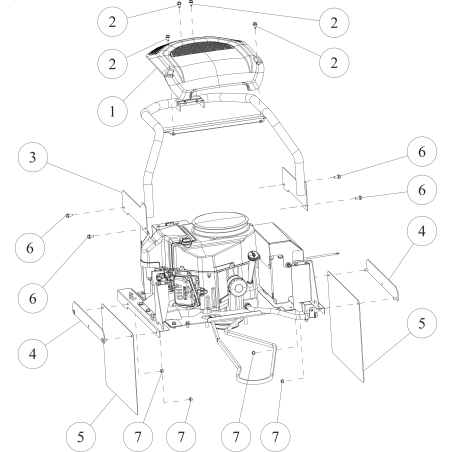 2
2
2
2
1
3
6
6
6
6
4
4
5
5
7
7
7
7