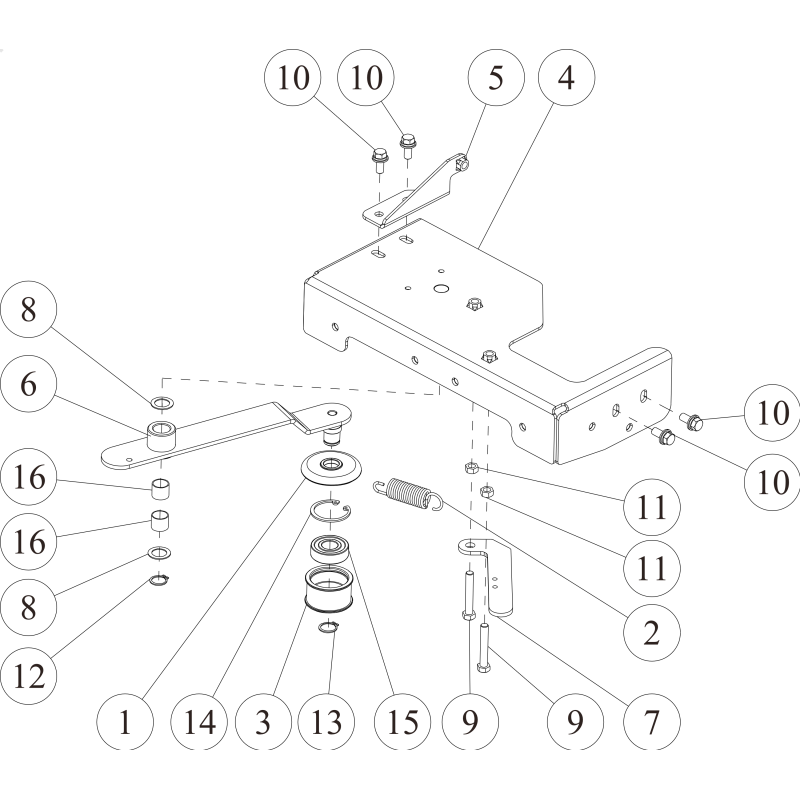 10
10
5
4
8
6
16
16
8
12
10
10
11
11
2
1
14
3
13
15
9
9
7